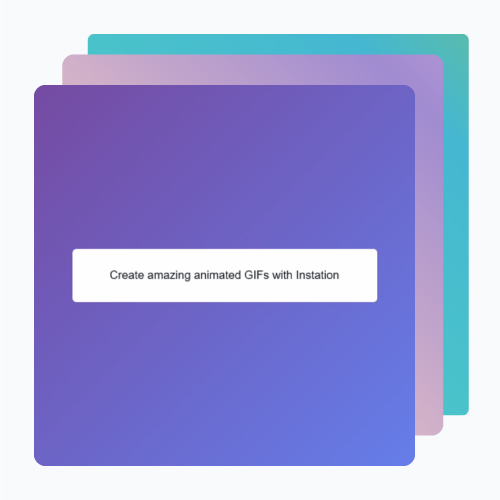 Create amazing animated GIFs with Instation